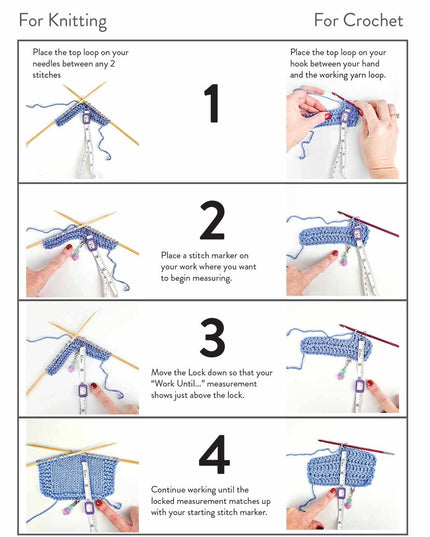 For Knitting

For Crochet

Place the top loop on your needles between any 2 stitches

1

Place the top loop on your hook between your hand and the working yarn loop.

2

Place a stitch marker on your work where you want to begin measuring.

3

Move the Lock down so that your "Work Until..." measurement shows just above the lock.

4

Continue working until the locked measurement matches up with your starting stitch marker.